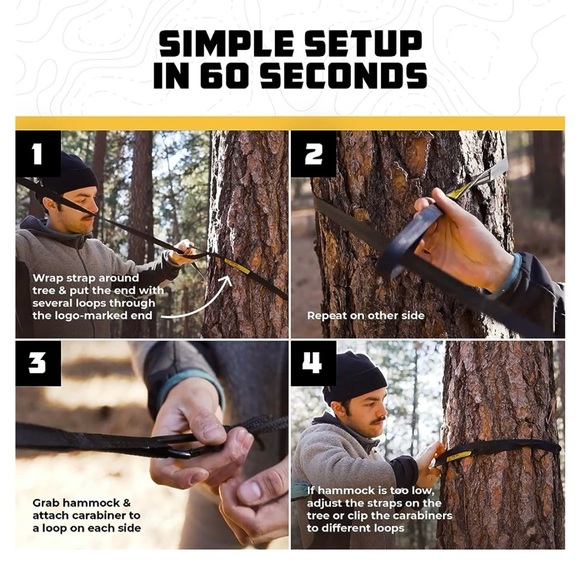 SIMPLE SETUP IN 60 SECONDS

1

Wrap strap around tree & put the end with several loops through the logo-marked end

2

Repeat on other side

3

Grab hammock & attach carabiner to a loop on each side

4

If hammock is too low, adjust the straps on the tree or clip the carabiners to different loops